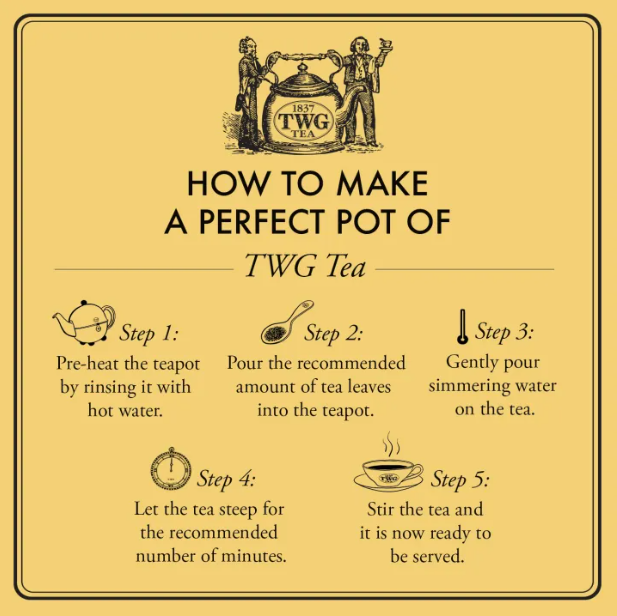 1837
TWG
TEA

HOW TO MAKE
A PERFECT POT OF

TWG Tea

Step 1:
Pre-heat the teapot by rinsing it with hot water.

Step 2:
Pour the recommended amount of tea leaves into the teapot.

Step 3:
Gently pour simmering water on the tea.

Step 4:
Let the tea steep for the recommended number of minutes.

TWG
Step 5:
Stir the tea and it is now ready to be served.