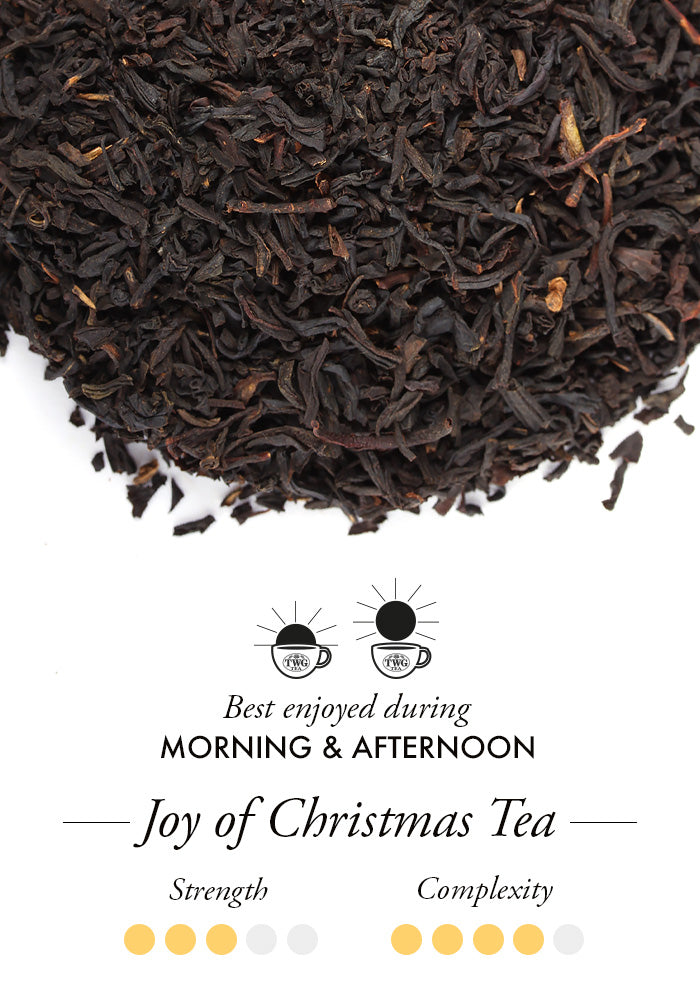 TWG TEA TWG TEA

Best enjoyed during
MORNING & AFTERNOON

Joy of Christmas Tea

Strength

Complexity