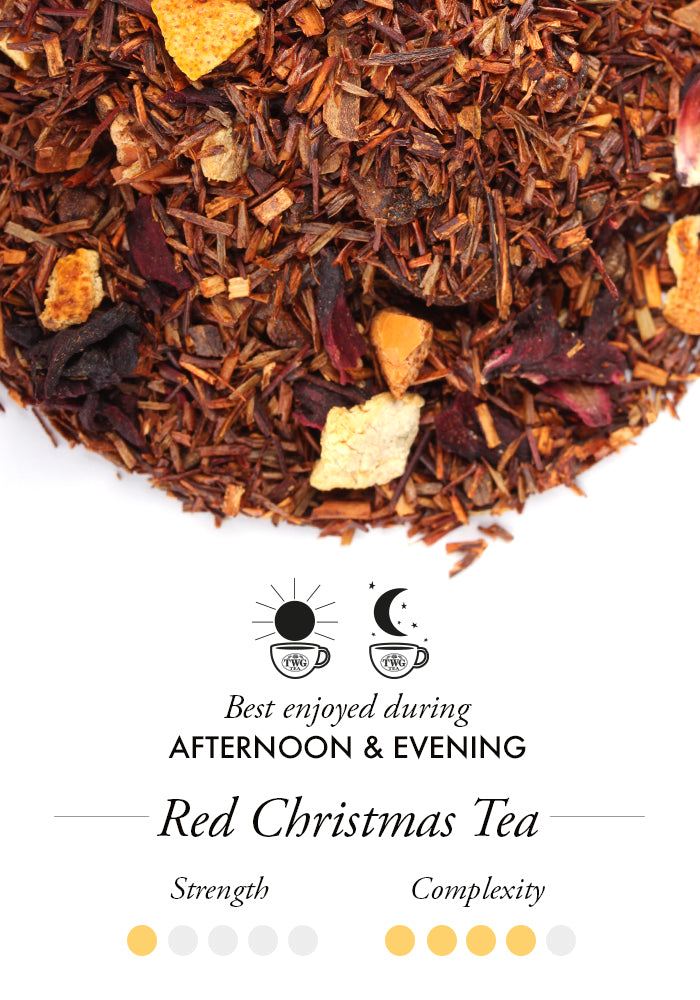 TWG TEA
TWG TEA

Best enjoyed during
AFTERNOON & EVENING

Red Christmas Tea

Strength

Complexity