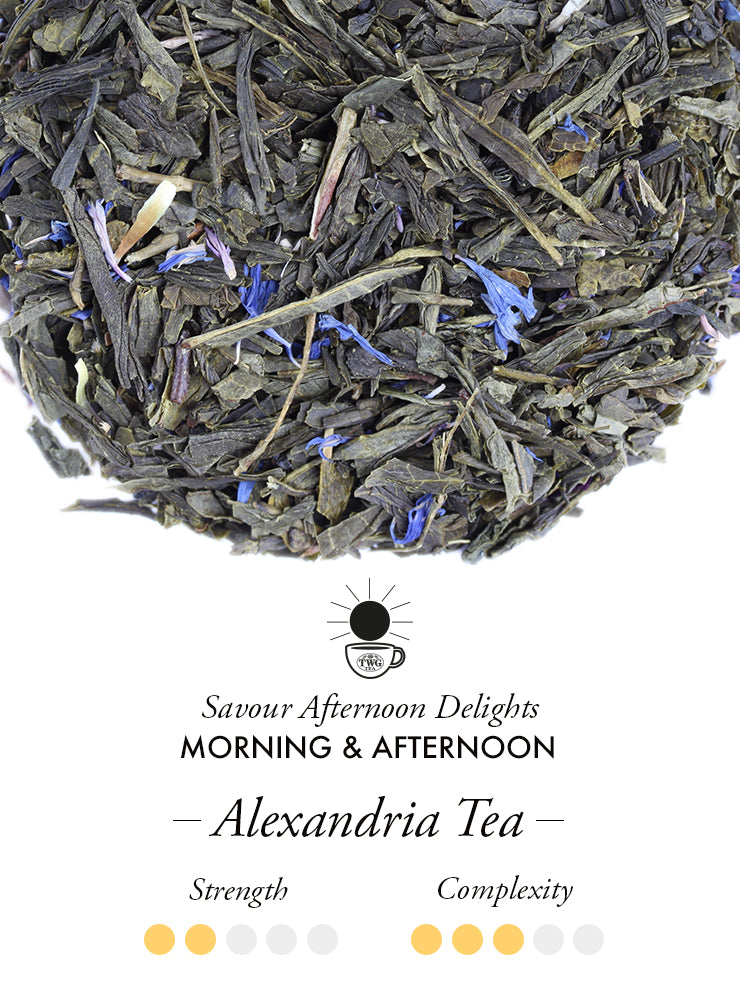 TWG TEA

Savour Afternoon Delights
MORNING & AFTERNOON

– Alexandria Tea –

Strength

Complexity