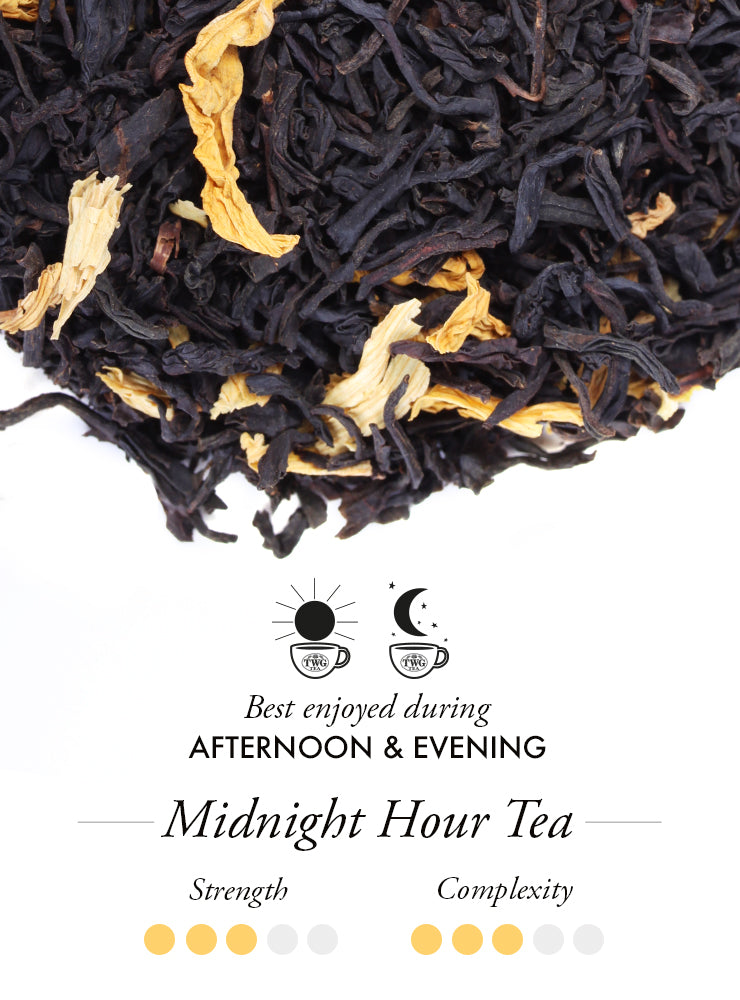 TWG TEA

TWG TEA

Best enjoyed during
AFTERNOON & EVENING

Midnight Hour Tea

Strength

Complexity