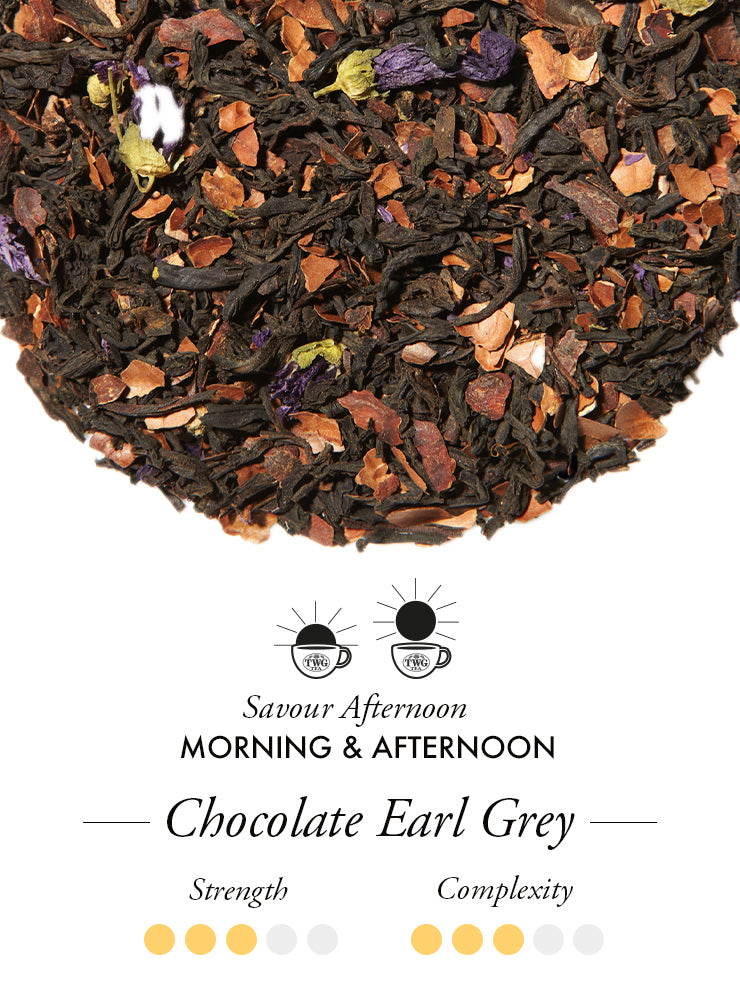 TWG TEA
TWG TEA

Savour Afternoon
MORNING & AFTERNOON

Chocolate Earl Grey

Strength

Complexity