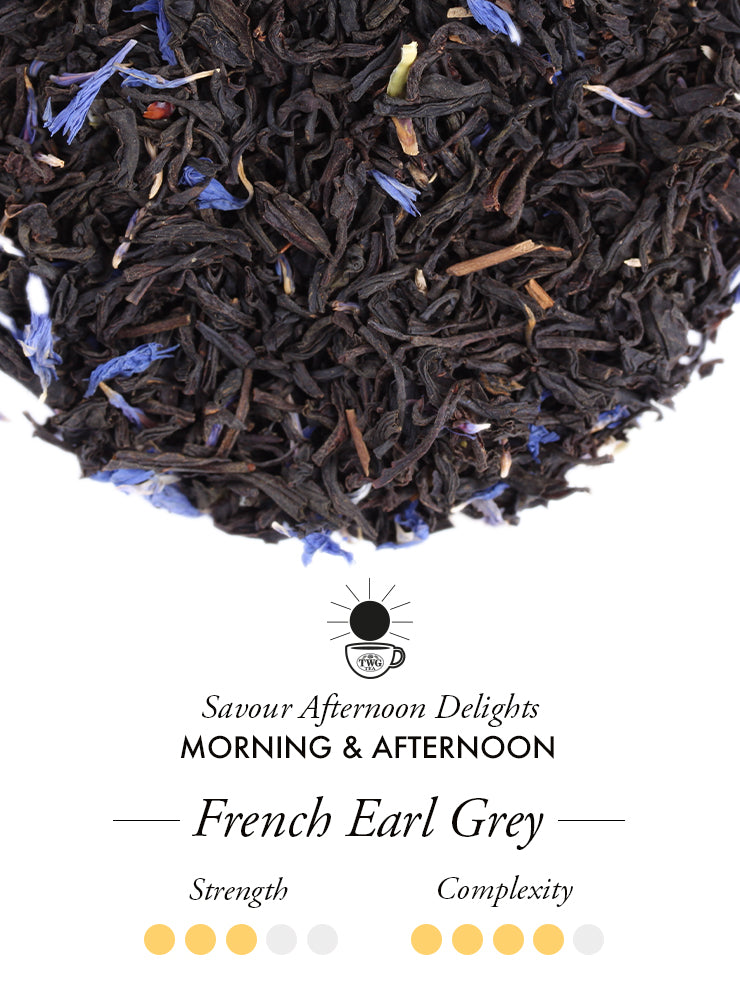 TWG TEA

Savour Afternoon Delights
MORNING & AFTERNOON

French Earl Grey

Strength

Complexity