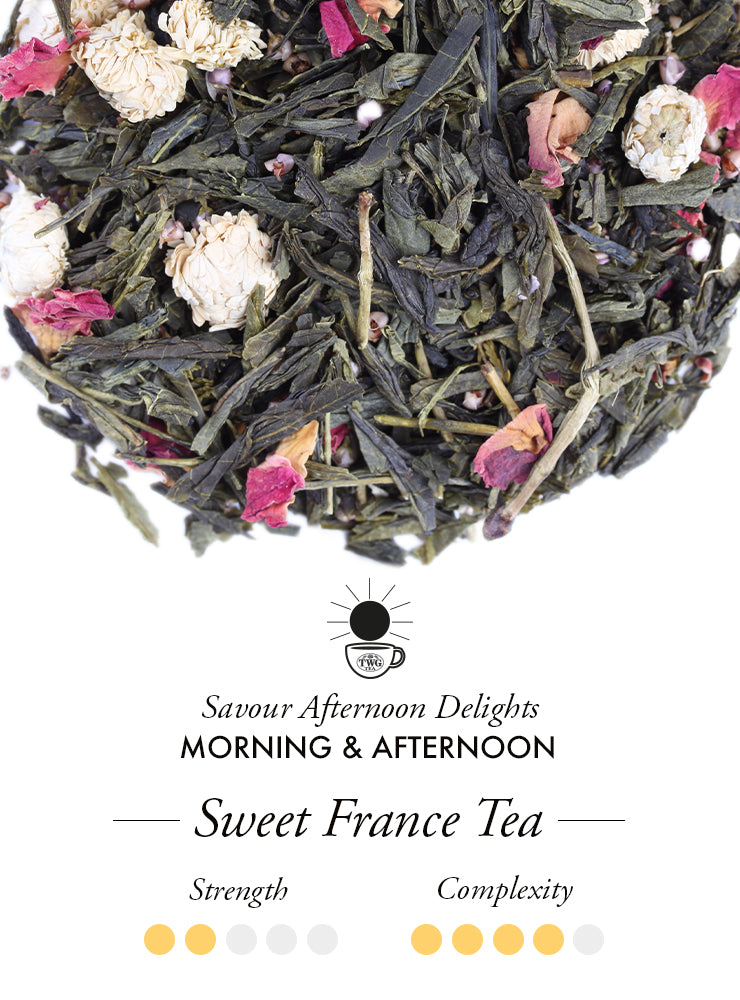 TWG TEA

Savour Afternoon Delights
MORNING & AFTERNOON

Sweet France Tea

Strength

Complexity