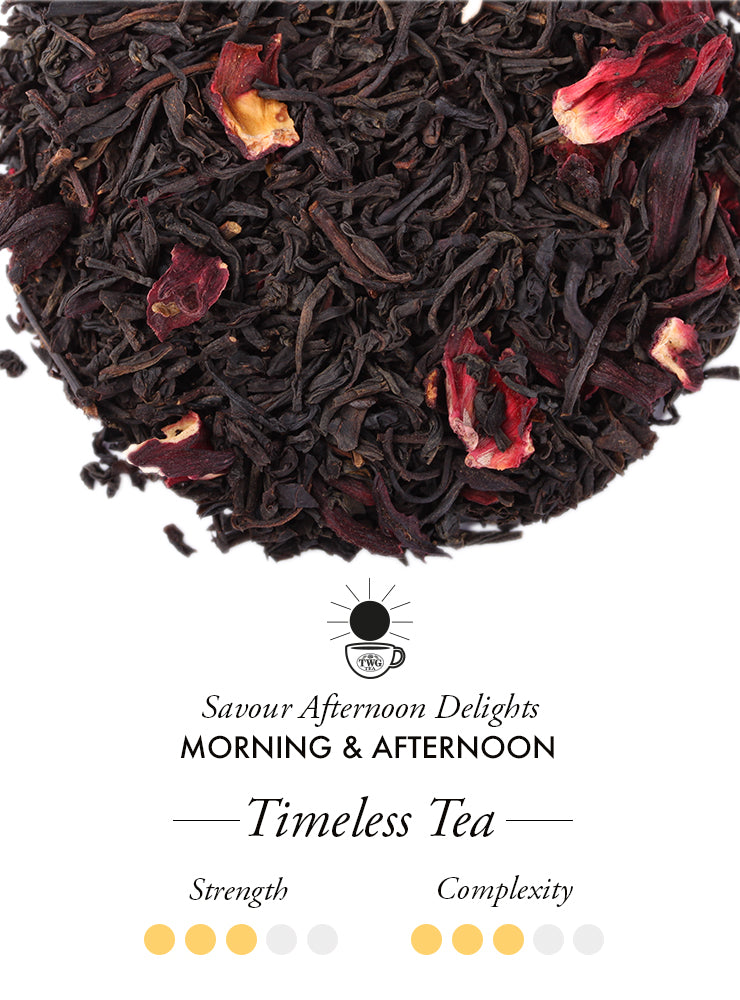 TWG TEA

Savour Afternoon Delights
MORNING & AFTERNOON

Timeless Tea

Strength

Complexity